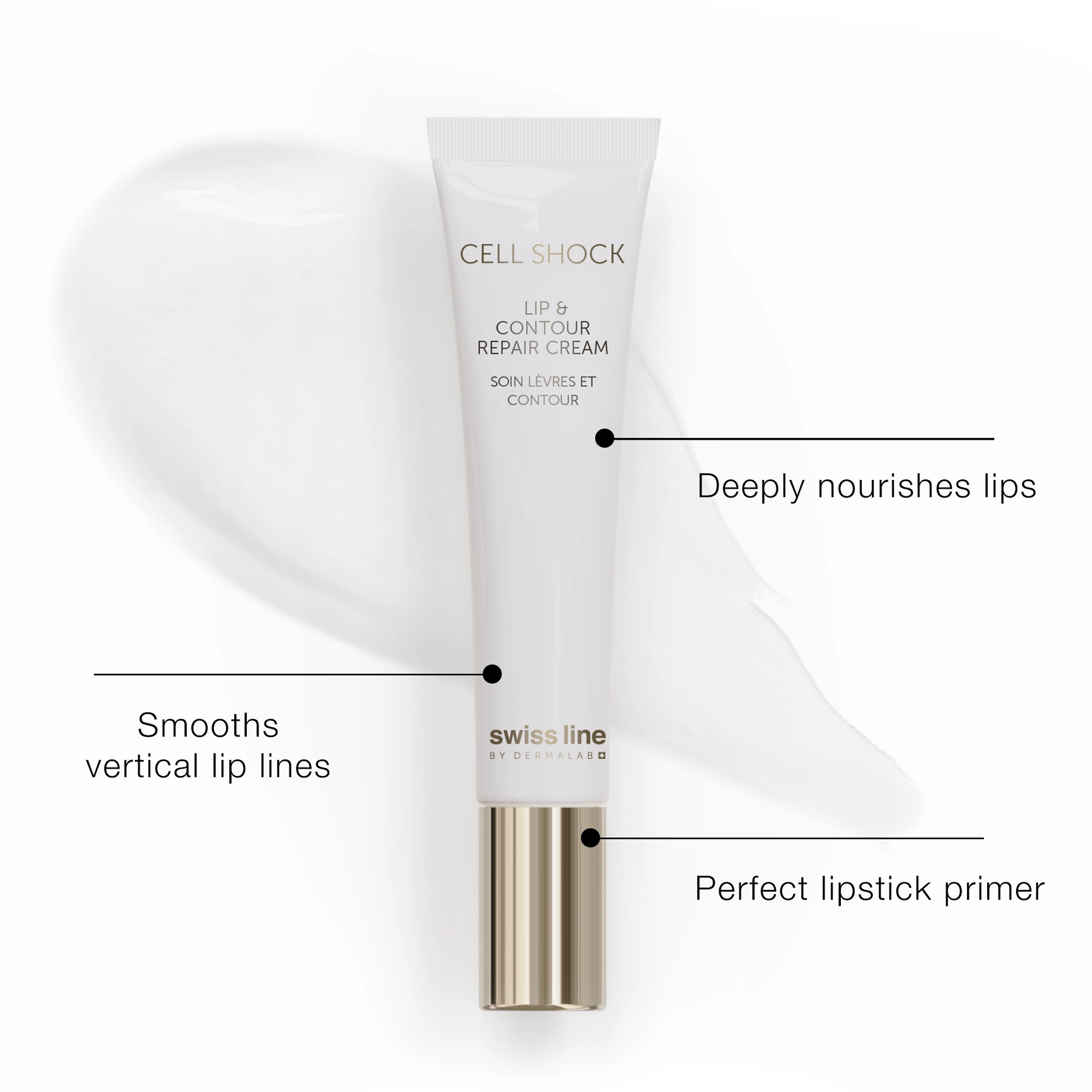 CELL SHOCK

LIP &
CONTOUR
REPAIR CREAM

SOIN LÈVRES ET
CONTOUR

Deeply nourishes lips

Smooths
vertical lip lines

swiss line
BY DERMALAB

Perfect lipstick primer