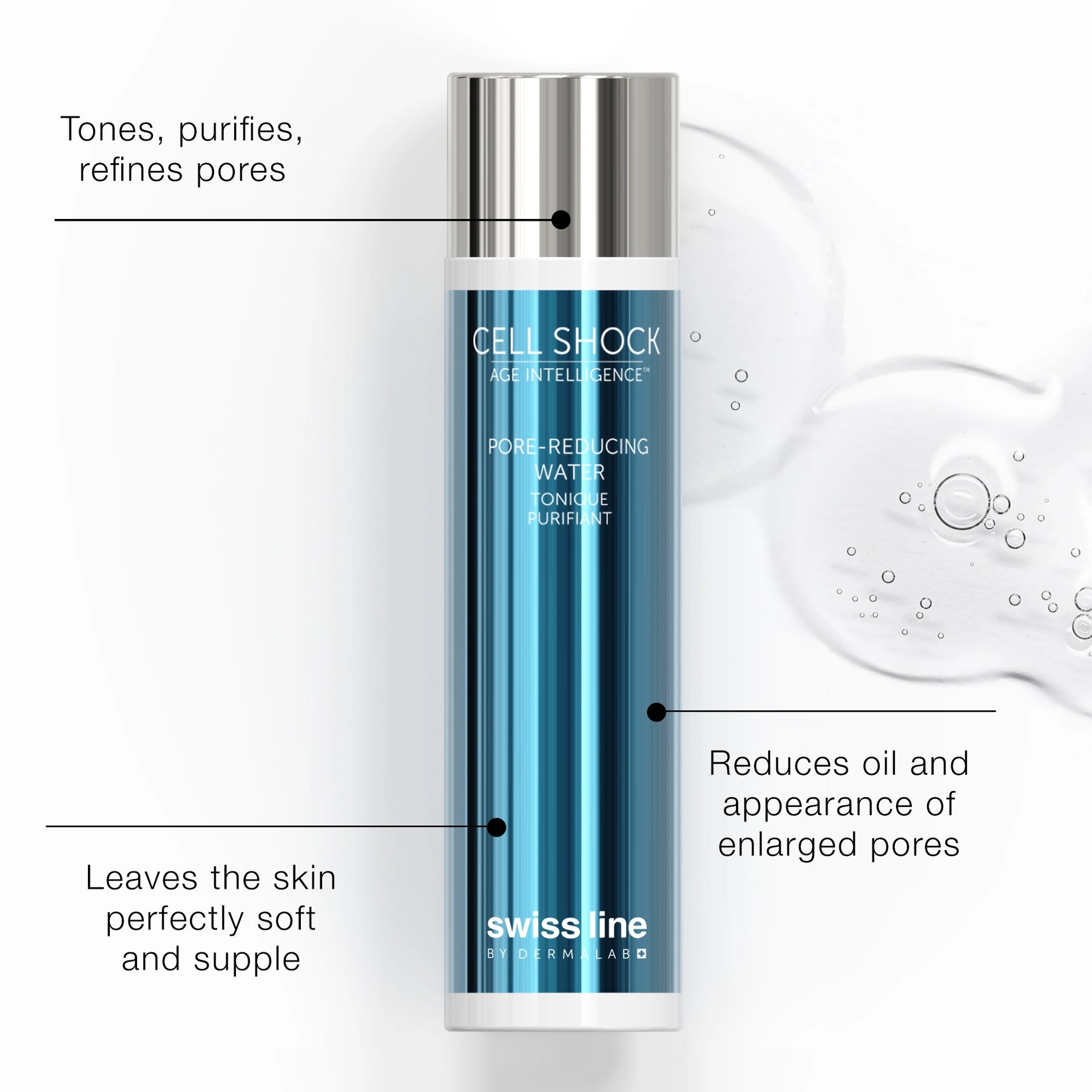 Tones, purifies, refines pores

CELL SHOCK
AGE INTELLIGENCE™

PORE-REDUCING WATER
TONIQUE PURIFIANT

Reduces oil and appearance of enlarged pores

Leaves the skin perfectly soft and supple

swiss line
BY DERMALAB