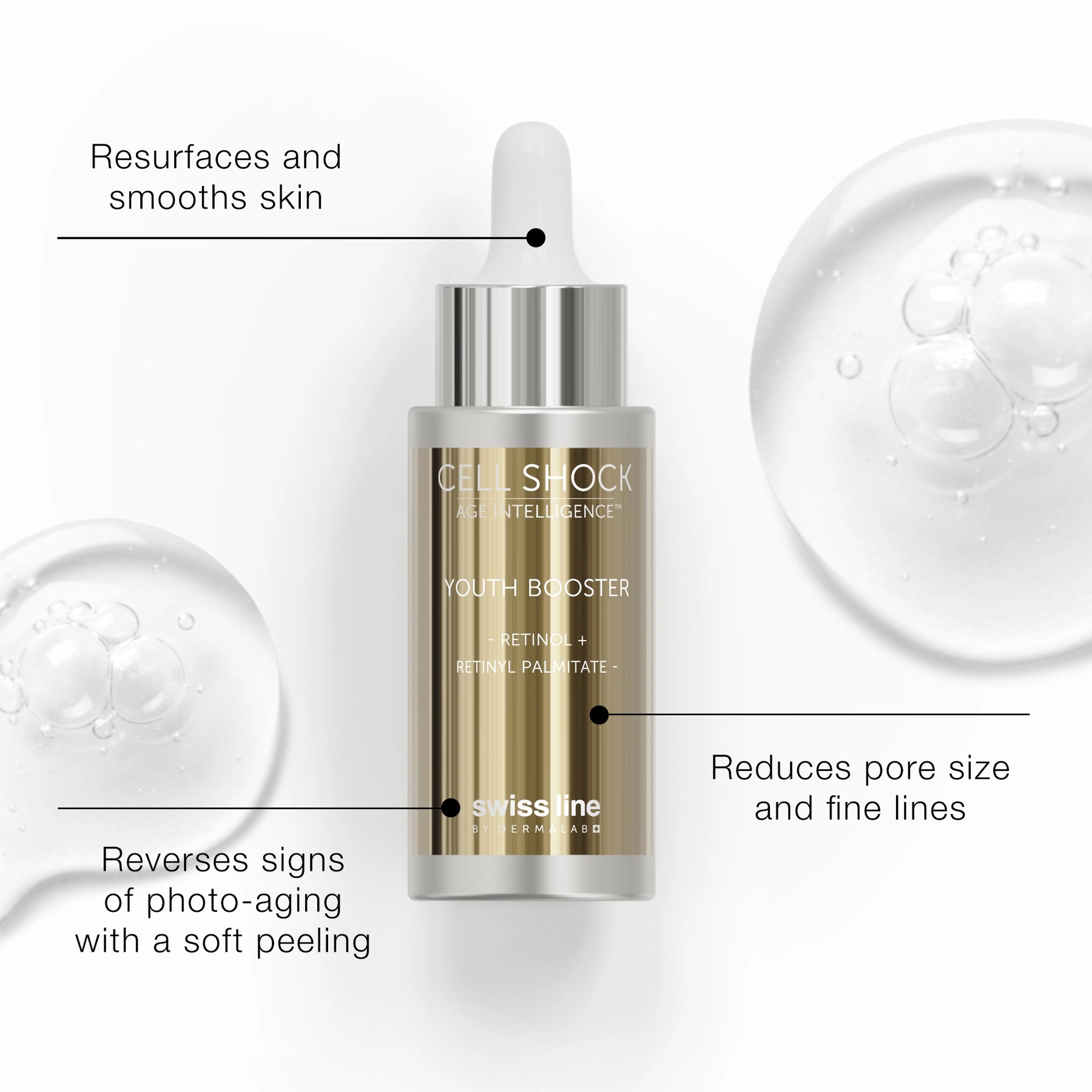 Resurfaces and smooths skin

CELL SHOCK
AGE INTELLIGENCE™

YOUTH BOOSTER

- RETINOL +
RETINYL PALMITATE -

swiss line
BY DERMALAB

Reduces pore size and fine lines

Reverses signs of photo-aging with a soft peeling