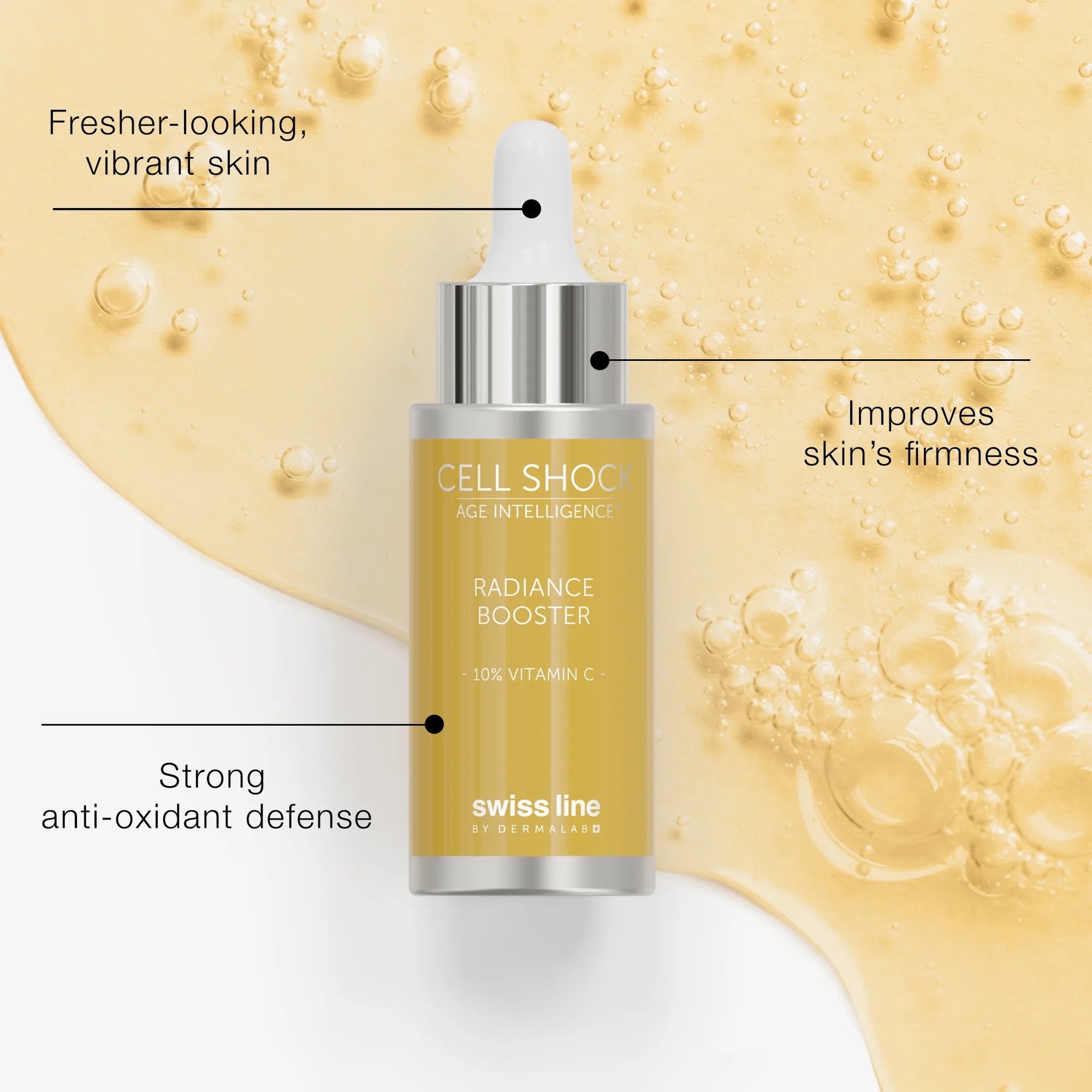 Fresher-looking, vibrant skin

Improves skin's firmness

CELL SHOCK
AGE INTELLIGENCE™

RADIANCE BOOSTER

- 10% VITAMIN C -

Strong anti-oxidant defense

swiss line
BY DERMALAB