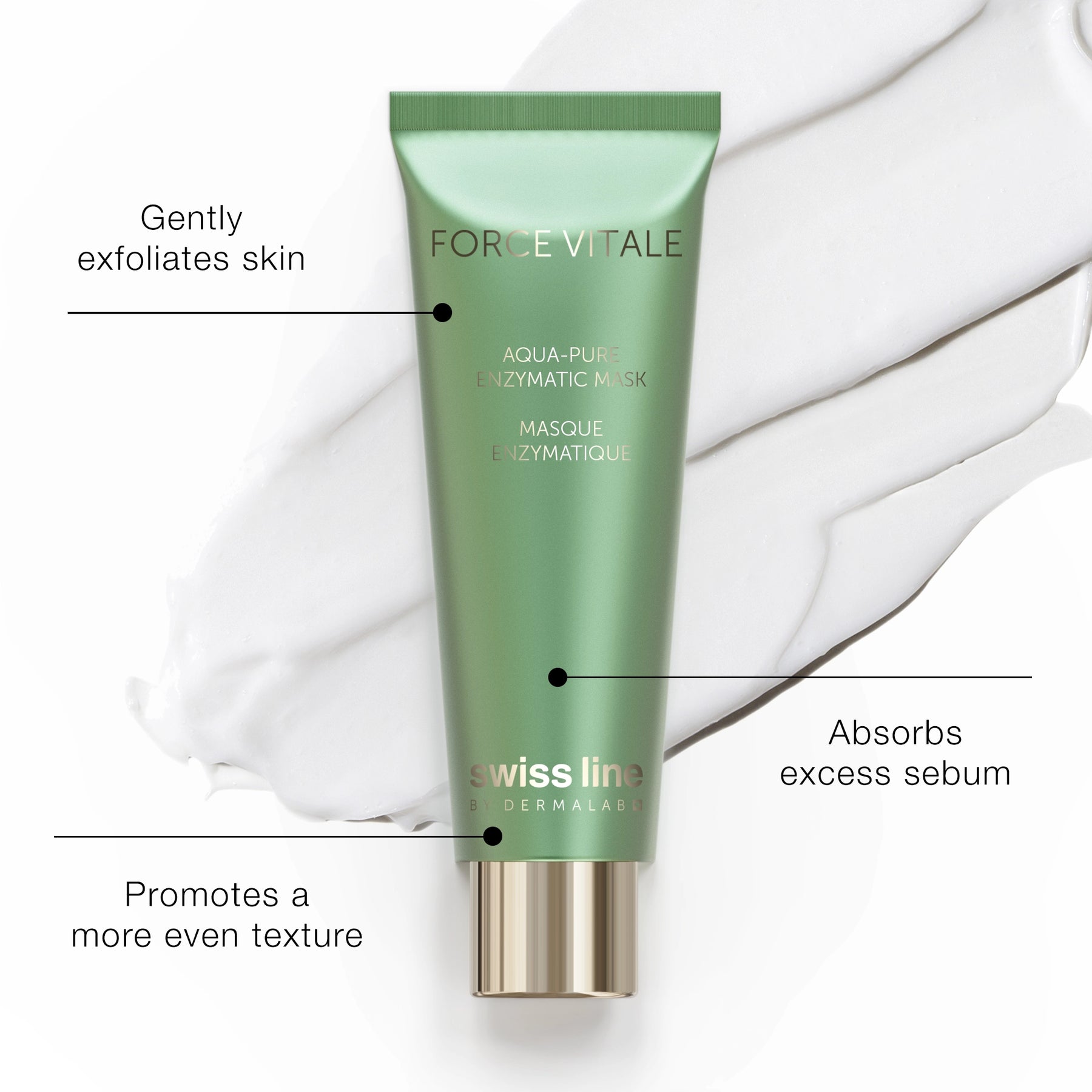 Gently exfoliates skin

FORCE VITALE

AQUA-PURE ENZYMATIC MASK

MASQUE ENZYMATIQUE

Absorbs excess sebum

swiss line

BY DERMALAB

Promotes a more even texture