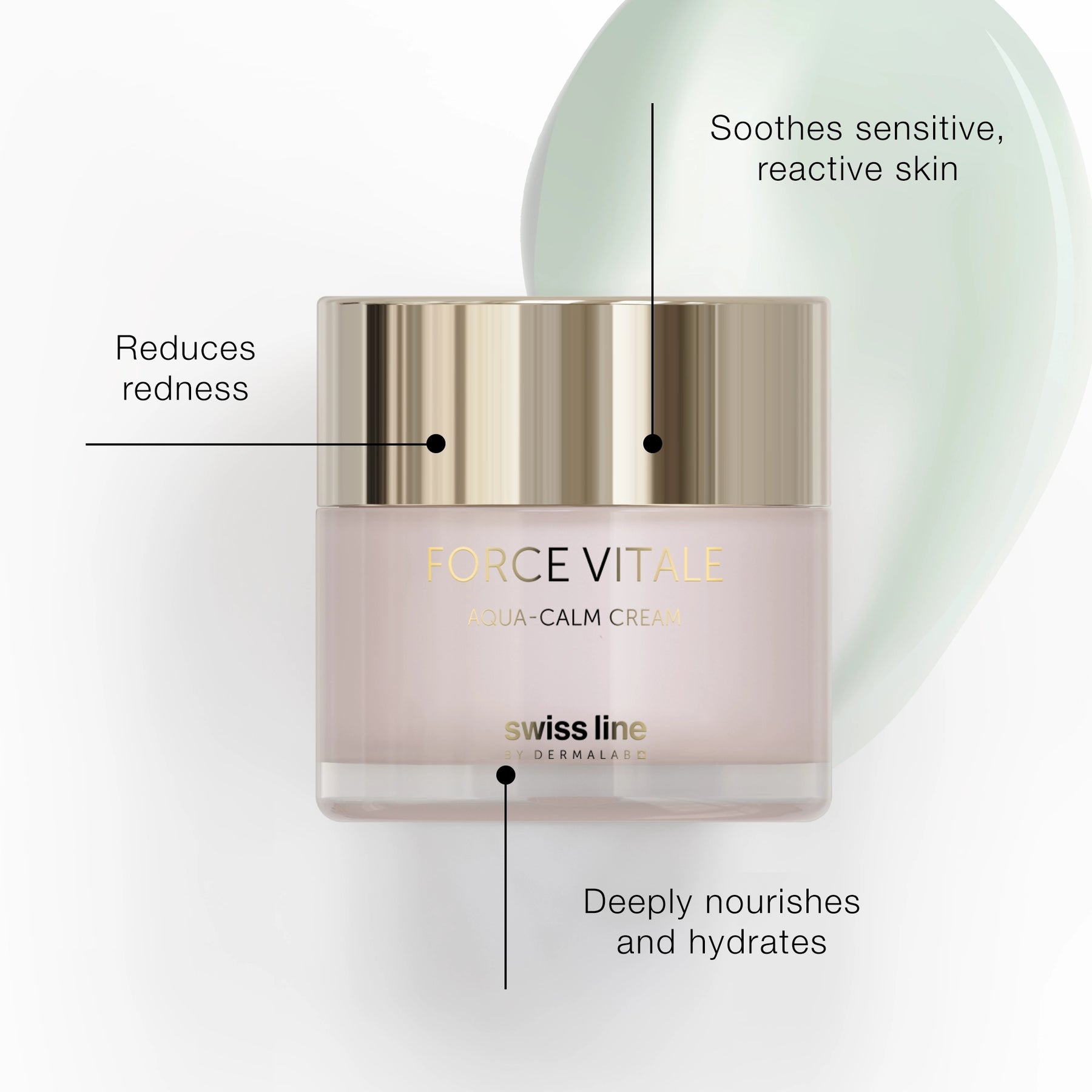 Soothes sensitive, reactive skin

Reduces redness

FORCE VITALE

AQUA-CALM CREAM

swiss line

BY DERMALAB

Deeply nourishes and hydrates