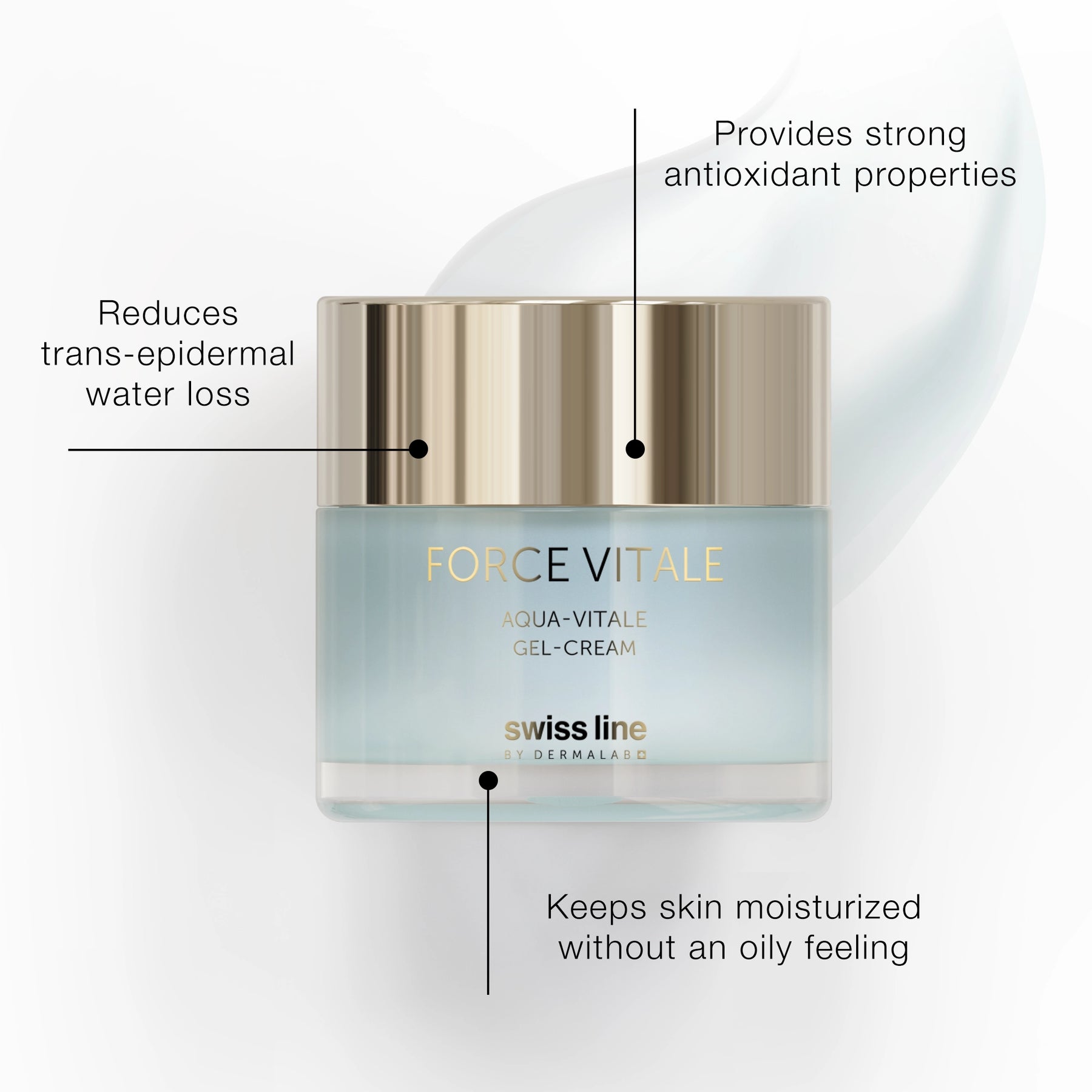 Provides strong antioxidant properties

Reduces trans-epidermal water loss

FORCE VITALE

AQUA-VITALE GEL-CREAM

swiss line
BY DERMALAB

Keeps skin moisturized without an oily feeling