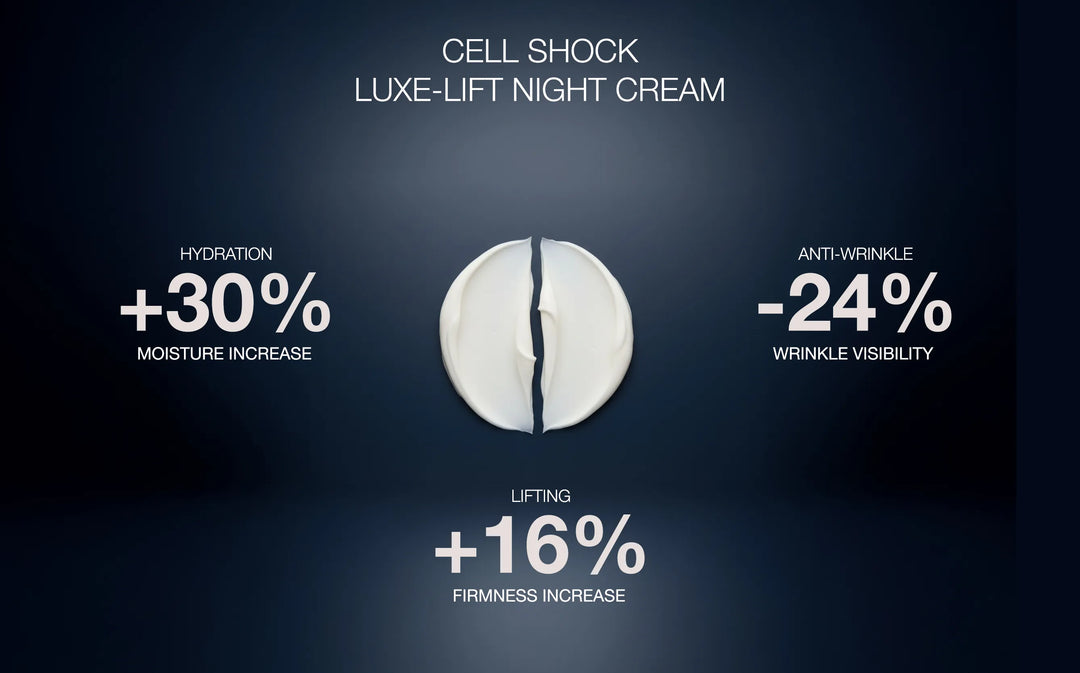 CELL SHOCK
LUXE-LIFT NIGHT CREAM

HYDRATION
+30%
MOISTURE INCREASE

ANTI-WRINKLE
-24%
WRINKLE VISIBILITY

LIFTING
+16%
FIRMNESS INCREASE