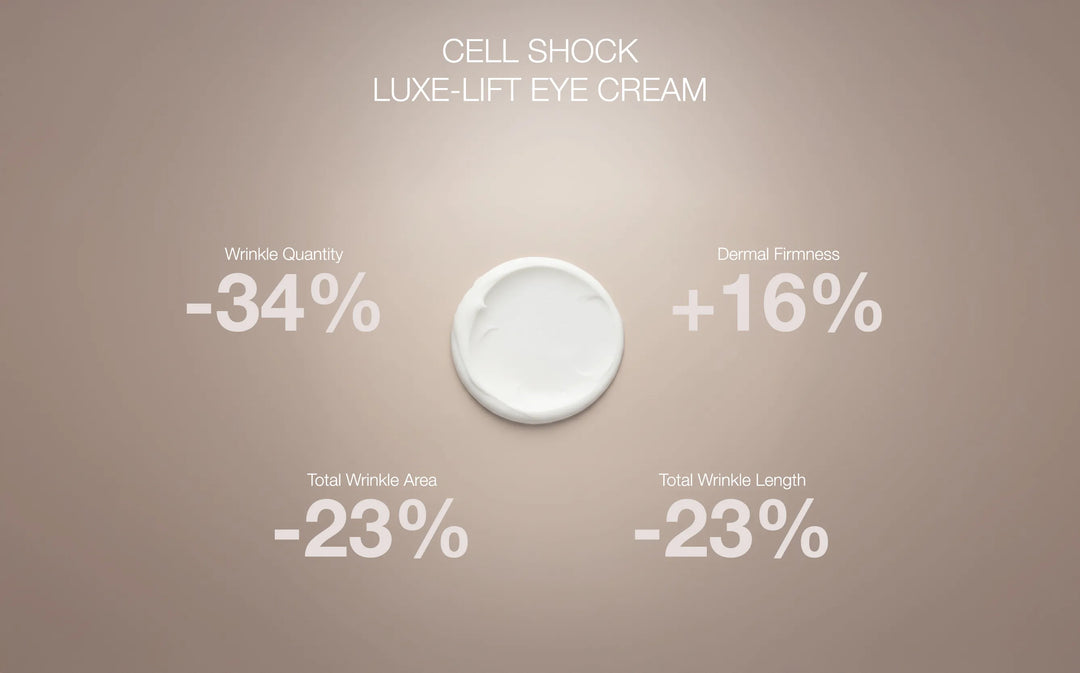 CELL SHOCK
LUXE-LIFT EYE CREAM

Wrinkle Quantity
-34%

Dermal Firmness
+16%

Total Wrinkle Area
-23%

Total Wrinkle Length
-23%